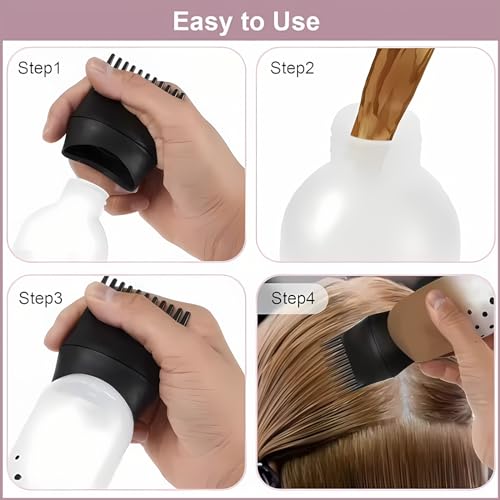 Easy to Use

Step1

Step2

Step3

Step4