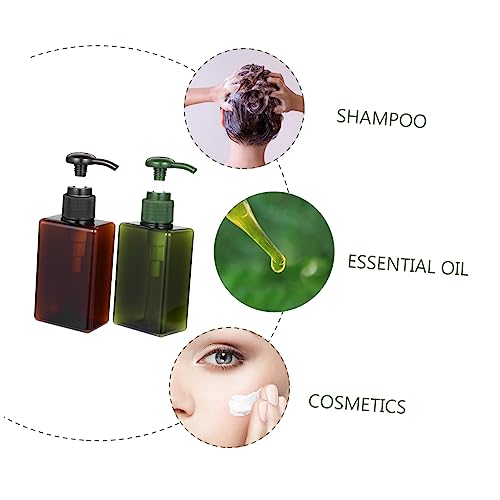 SHAMPOO

ESSENTIAL OIL

COSMETICS