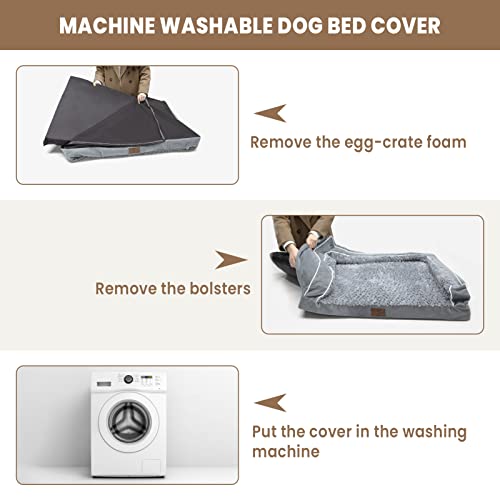 MACHINE WASHABLE DOG BED COVER

Remove the egg-crate foam

Remove the bolsters

Put the cover in the washing machine