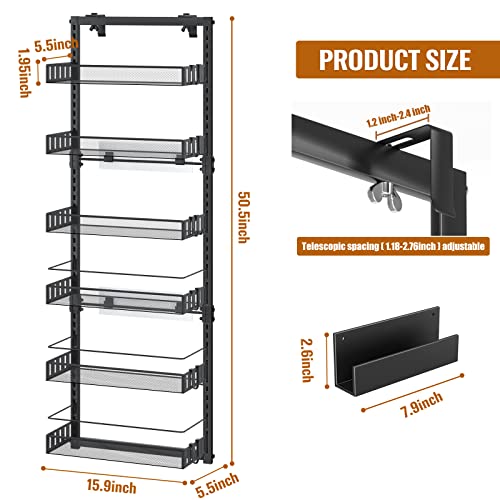 5.5inch
1.95inch
50.5inch
15.9inch
5.5inch
PRODUCT SIZE
1.2 inch-2.4 inch
Telescopic spacing ( 1.18-2.76inch ) adjustable
2.6inch
7.9inch