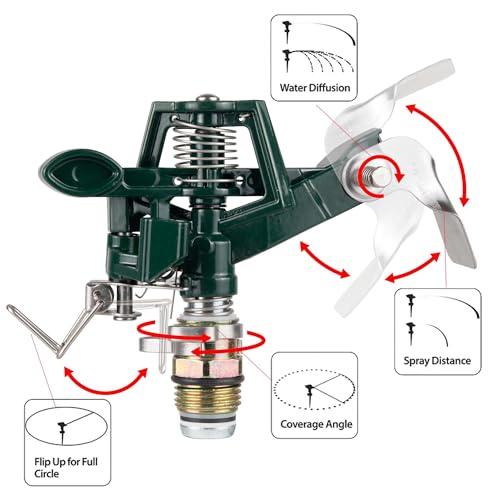 Water Diffusion

Spray Distance

Coverage Angle

Flip Up for Full Circle