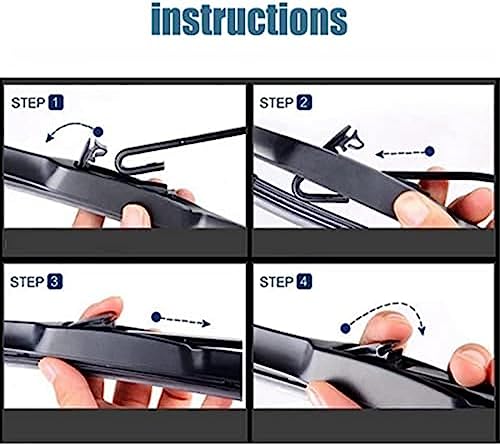 instructions

STEP 1

STEP 2

STEP 3

STEP 4