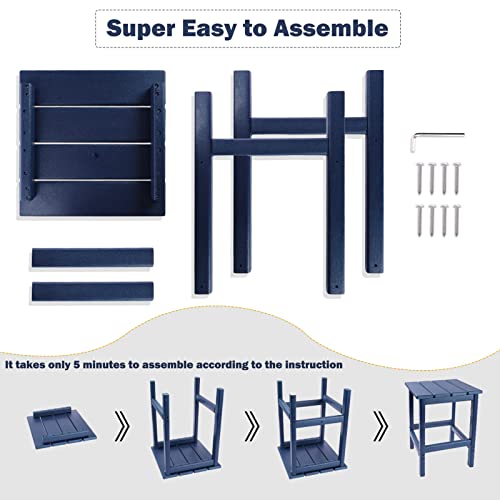 Super Easy to Assemble

It takes only 5 minutes to assemble according to the instruction