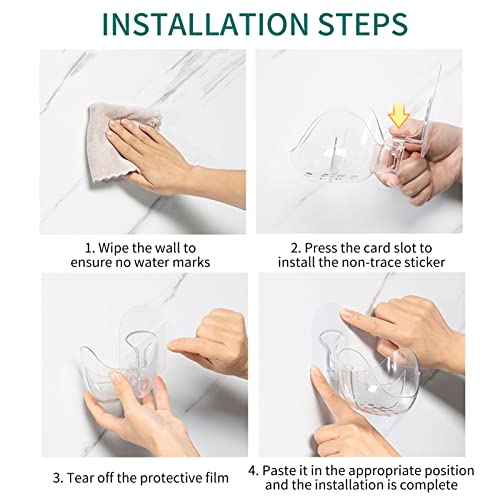 INSTALLATION STEPS

1. Wipe the wall to ensure no water marks

2. Press the card slot to install the non-trace sticker

3. Tear off the protective film

4. Paste it in the appropriate position and the installation is complete