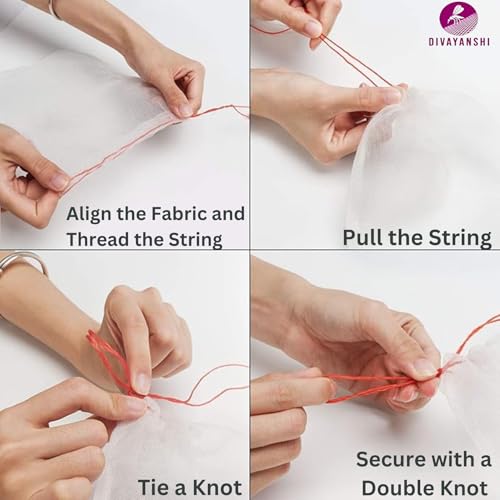 DIVAYANSHI

Align the Fabric and Thread the String

Pull the String

Tie a Knot

Secure with a Double Knot