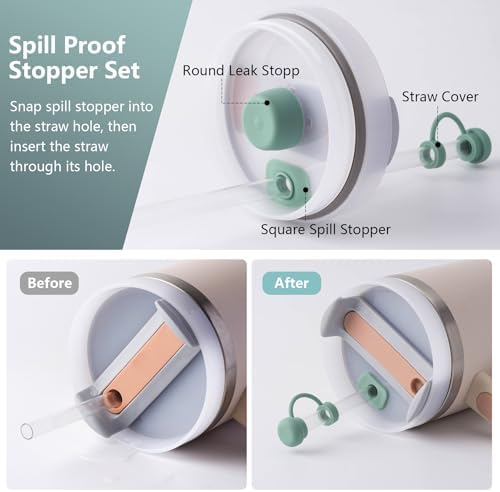 Spill Proof Stopper Set

Snap spill stopper into the straw hole, then insert the straw through its hole.

Round Leak Stopp

Straw Cover

Square Spill Stopper

Before

After