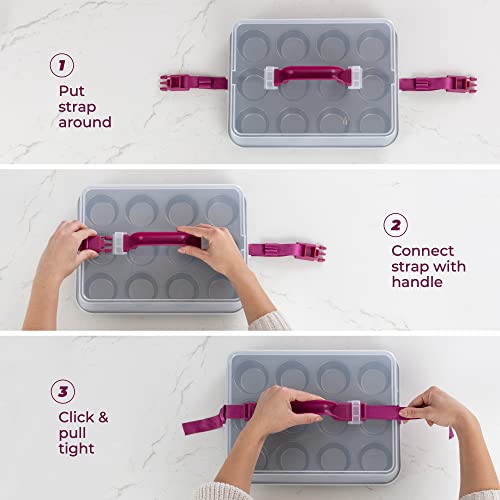 1
Put strap around

2
Connect strap with handle

3
Click & pull tight