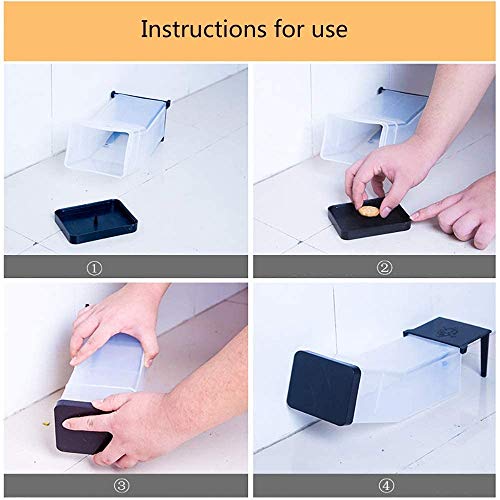 Instructions for use

①

②

③

④