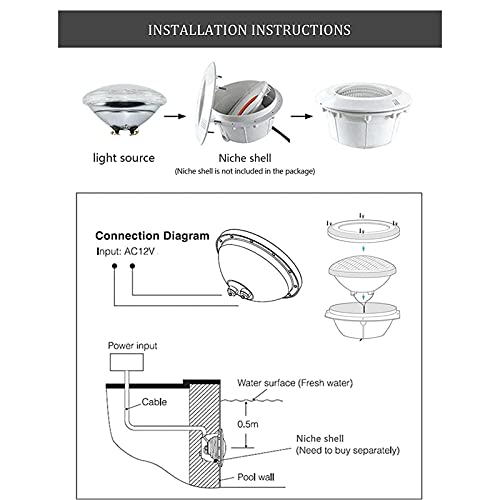 INSTALLATION INSTRUCTIONS

light source

Niche shell
(Niche shell is not included in the package)

Connection Diagram
Input: AC12V

Power input

Cable

Water surface (Fresh water)

0.5m

Niche shell
(Need to buy separately)

Pool wall