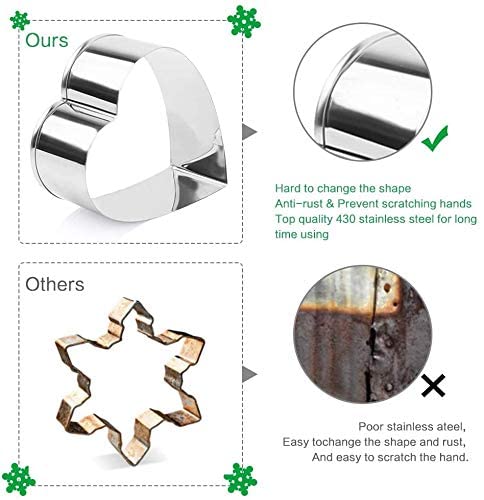 Ours

Hard to change the shape
Anti-rust & Prevent scratching hands
Top quality 430 stainless steel for long time using

Others

Poor stainless ateel,
Easy tochange the shape and rust,
And easy to scratch the hand.