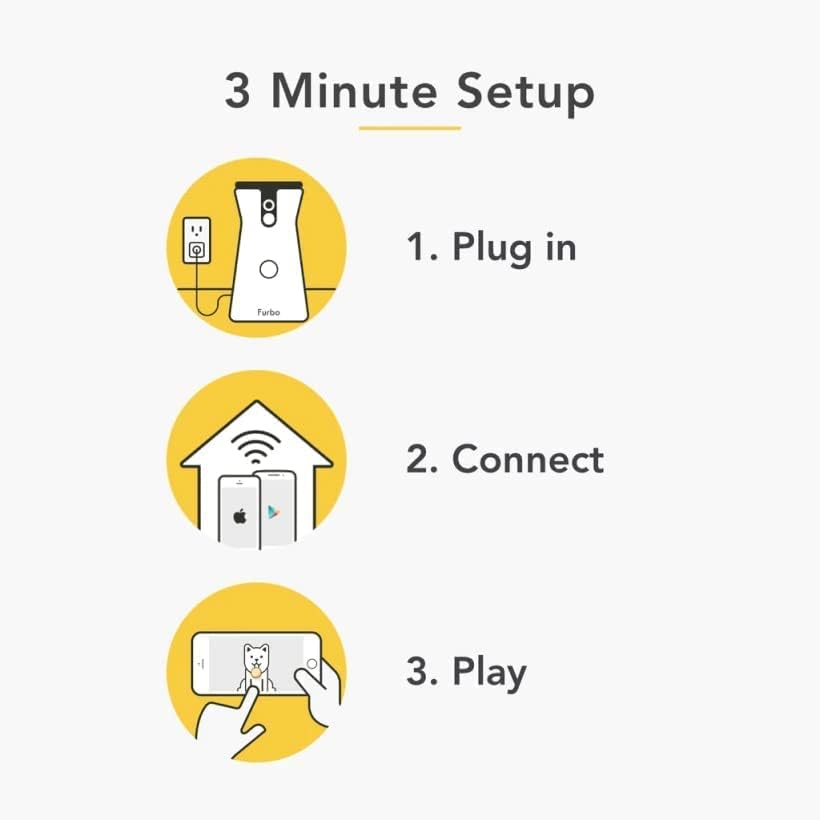 3 Minute Setup

Furbo

1. Plug in

2. Connect

3. Play