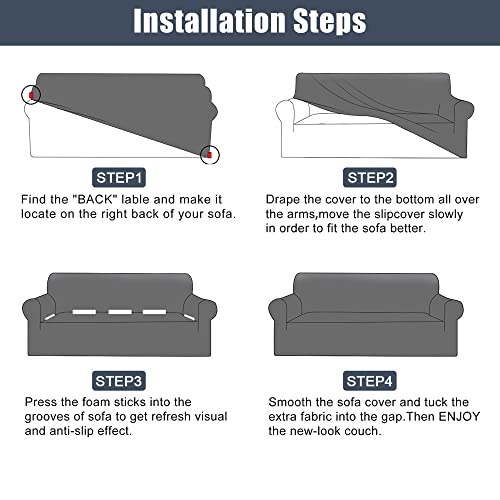 Installation Steps

STEP1

Find the "BACK" lable and make it locate on the right back of your sofa.

STEP2

Drape the cover to the bottom all over the arms,move the slipcover slowly in order to fit the sofa better.

STEP3

Press the foam sticks into the grooves of sofa to get refresh visual and anti-slip effect.

STEP4

Smooth the sofa cover and tuck the extra fabric into the gap.Then ENJOY the new-look couch.