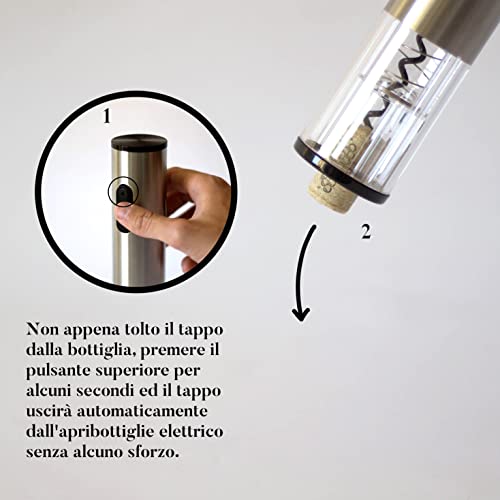 1

2

Non appena tolto il tappo dalla bottiglia, premere il pulsante superiore per alcuni secondi ed il tappo uscirà automaticamente dall'apribottiglie elettrico senza alcuno sforzo.