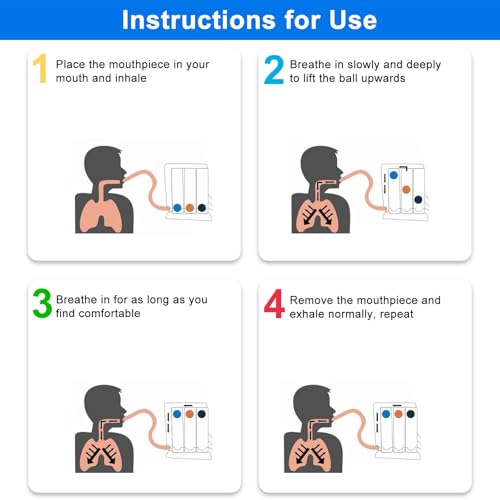 Instructions for Use

1 Place the mouthpiece in your mouth and inhale

2 Breathe in slowly and deeply to lift the ball upwards

3 Breathe in for as long as you find comfortable

4 Remove the mouthpiece and exhale normally, repeat