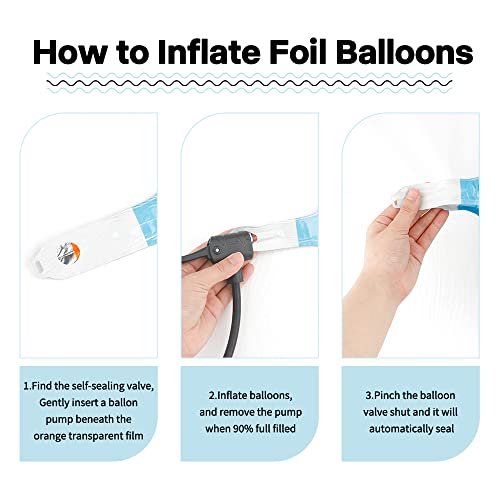 How to Inflate Foil Balloons

1.Find the self-sealing valve, Gently insert a ballon pump beneath the orange transparent film

2.Inflate balloons, and remove the pump when 90% full filled

3.Pinch the balloon valve shut and it will automatically seal