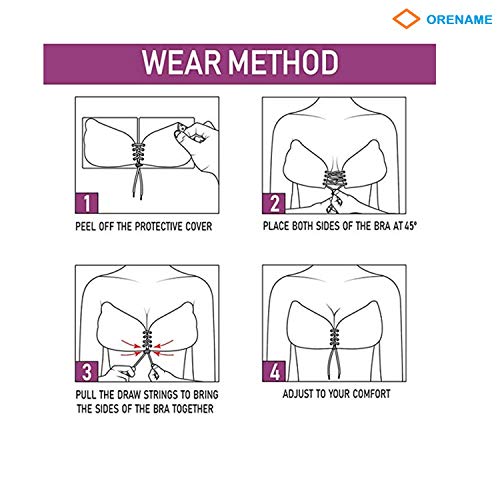 ORENAME

WEAR METHOD

1

PEEL OFF THE PROTECTIVE COVER

2

PLACE BOTH SIDES OF THE BRA AT 45°

3

PULL THE DRAW STRINGS TO BRING THE SIDES OF THE BRA TOGETHER

4

ADJUST TO YOUR COMFORT