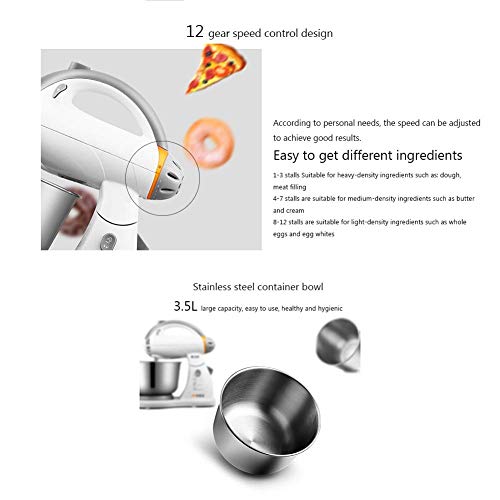 12 gear speed control design

According to personal needs, the speed can be adjusted to achieve good results.

Easy to get different ingredients

1-3 stalls Suitable for heavy-density ingredients such as: dough, meat filling
4-7 stalls are suitable for medium-density ingredients such as butter and cream
8-12 stalls are suitable for light-density ingredients such as whole eggs and egg whites

Stainless steel container bowl

3.5L large capacity, easy to use, healthy and hygienic