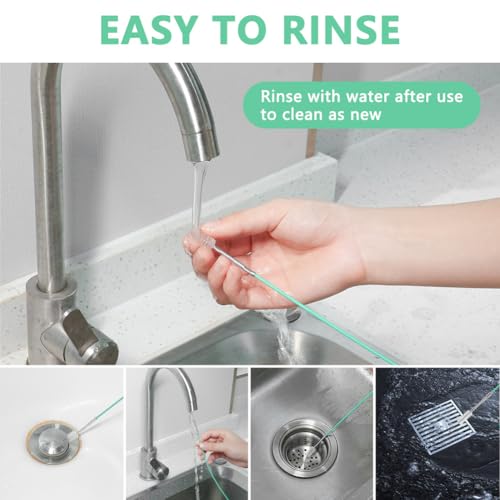 EASY TO RINSE

Rinse with water after use to clean as new