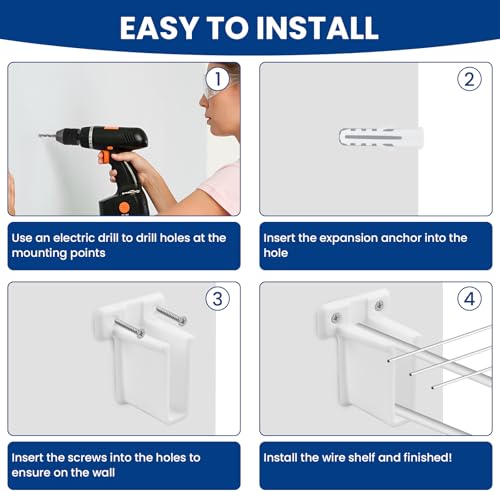 EASY TO INSTALL

1

Use an electric drill to drill holes at the mounting points

2

Insert the expansion anchor into the hole

3

Insert the screws into the holes to ensure on the wall

4

Install the wire shelf and finished!