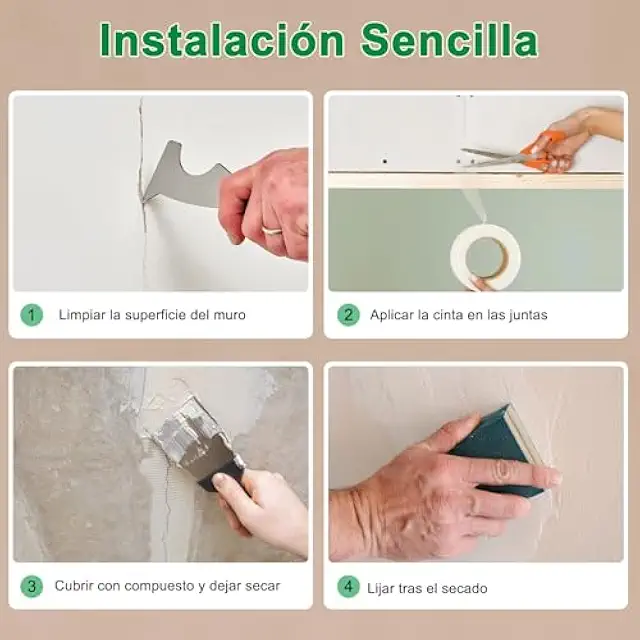 Instalación Sencilla

1 Limpiar la superficie del muro

2 Aplicar la cinta en las juntas

3 Cubrir con compuesto y dejar secar

4 Lijar tras el secado