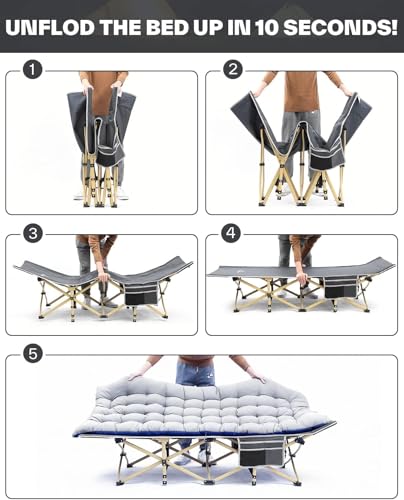 UNFLOD THE BED UP IN 10 SECONDS!

1

2

3

4

5