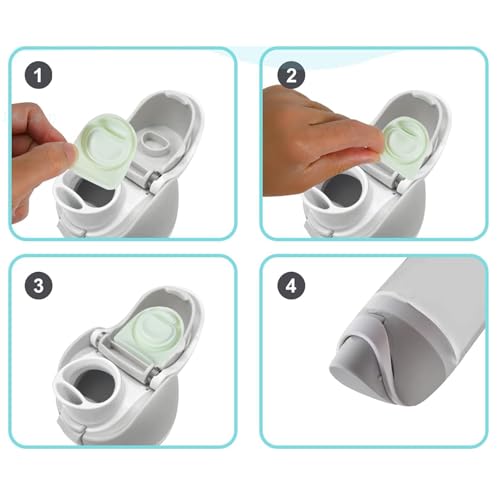 1

2

3

4