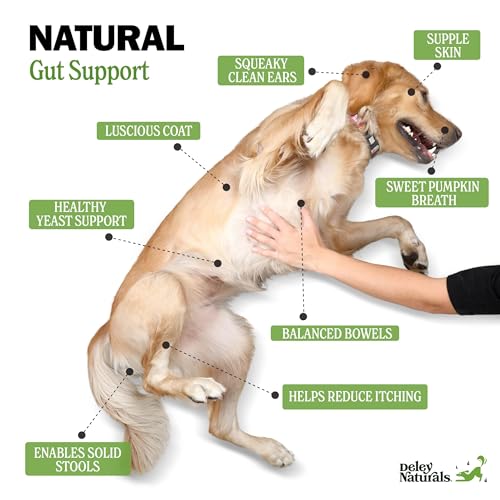 NATURAL
Gut Support

SQUEAKY CLEAN EARS

SUPPLE SKIN

LUSCIOUS COAT

SWEET PUMPKIN BREATH

HEALTHY YEAST SUPPORT

BALANCED BOWELS

HELPS REDUCE ITCHING

ENABLES SOLID STOOLS

Deley Naturals.