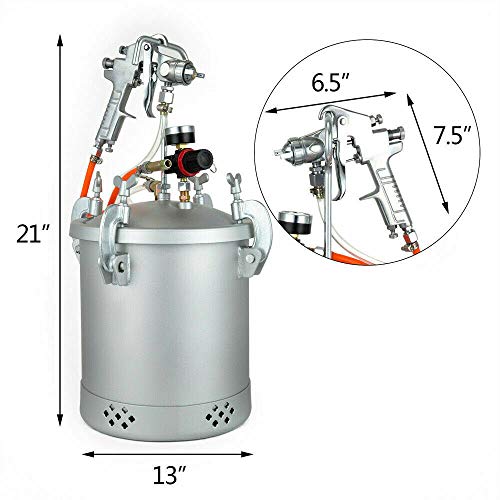 21″

6.5″

7.5″

13″