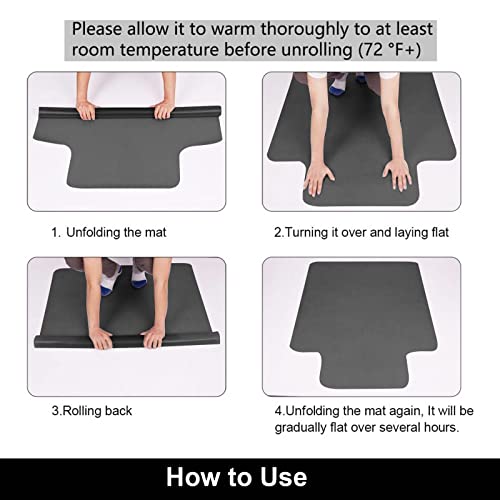 Please allow it to warm thoroughly to at least room temperature before unrolling (72 °F+)

1. Unfolding the mat

2.Turning it over and laying flat

3.Rolling back

4.Unfolding the mat again, It will be gradually flat over several hours.

How to Use