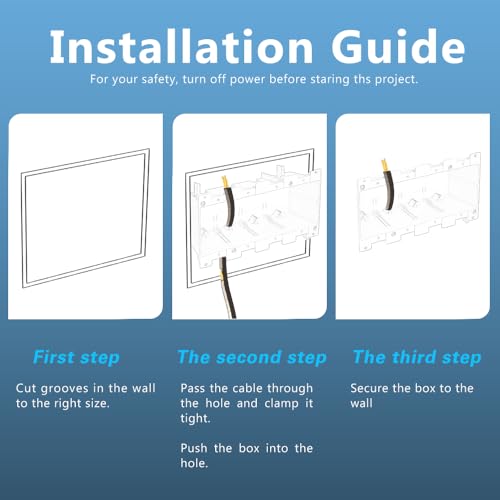 Installation Guide

For your safety, turn off power before staring ths project.

First step

Cut grooves in the wall to the right size.

The second step

Pass the cable through the hole and clamp it tight.

Push the box into the hole.

The third step

Secure the box to the wall