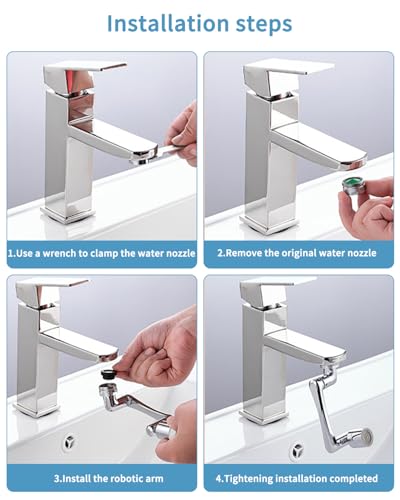 Installation steps

1.Use a wrench to clamp the water nozzle

2.Remove the original water nozzle

3.Install the robotic arm

4.Tightening installation completed