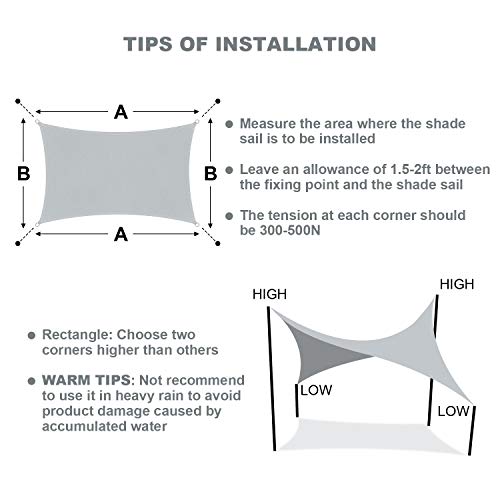 TIPS OF INSTALLATION

A

B

B

A

● Measure the area where the shade sail is to be installed

● Leave an allowance of 1.5-2ft between the fixing point and the shade sail

● The tension at each corner should be 300-500N

● Rectangle: Choose two corners higher than others

● WARM TIPS: Not recommend to use it in heavy rain to avoid product damage caused by accumulated water

HIGH

HIGH

LOW

LOW