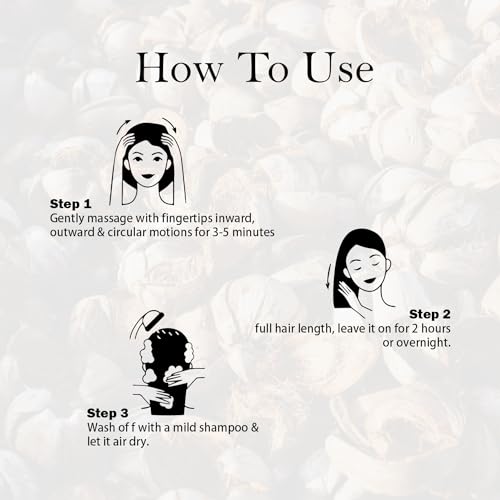 How To Use

Step 1
Gently massage with fingertips inward, outward & circular motions for 3-5 minutes

Step 2
full hair length, leave it on for 2 hours or overnight.

Step 3
Wash of f with a mild shampoo & let it air dry.