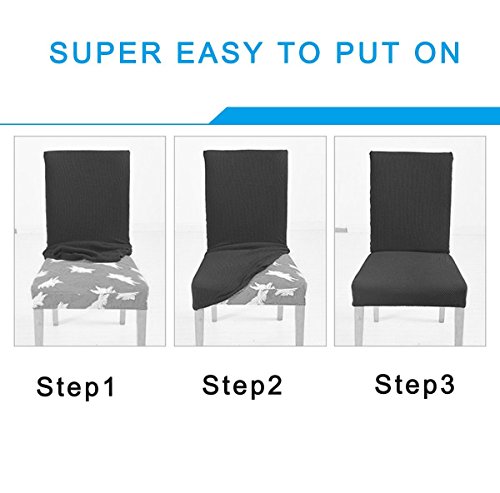 SUPER EASY TO PUT ON

Step1

Step2

Step3