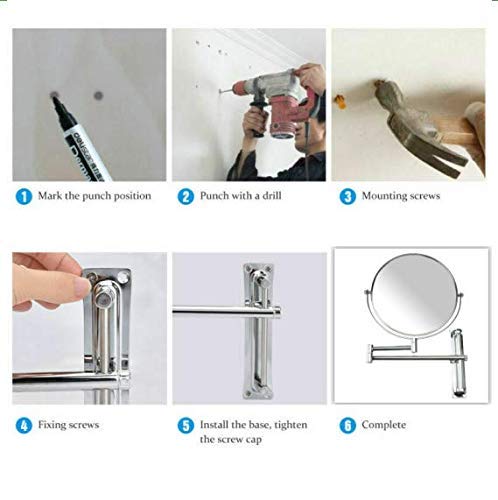 1 Mark the punch position

2 Punch with a drill

3 Mounting screws

4 Fixing screws

5 Install the base, tighten the screw cap

6 Complete