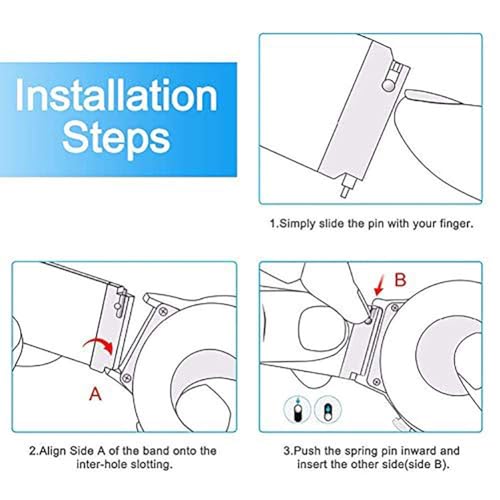 Installation Steps

1.Simply slide the pin with your finger.

A

2.Align Side A of the band onto the inter-hole slotting.

B

3.Push the spring pin inward and insert the other side(side B).