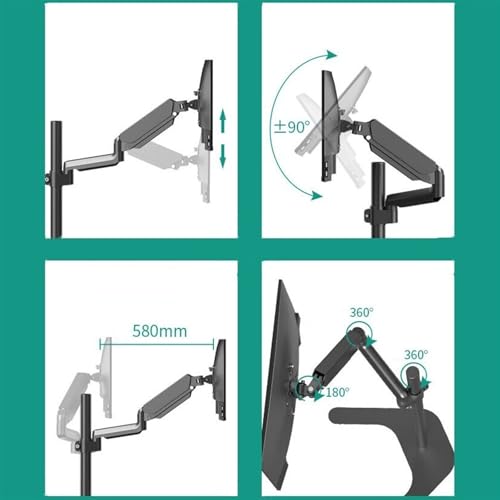 ±90°

580mm

360°

360°

180°