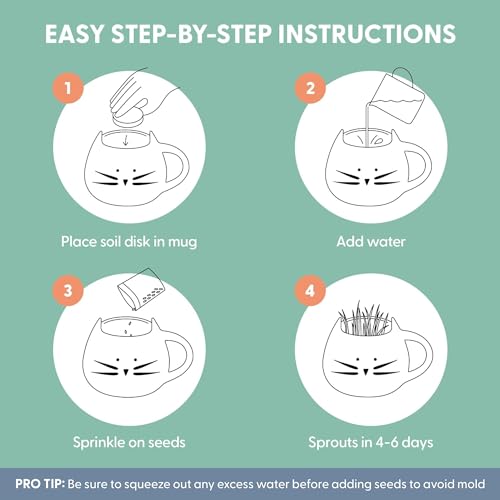 EASY STEP-BY-STEP INSTRUCTIONS

1

Place soil disk in mug

2

Add water

3

Sprinkle on seeds

4

Sprouts in 4-6 days

PRO TIP: Be sure to squeeze out any excess water before adding seeds to avoid mold