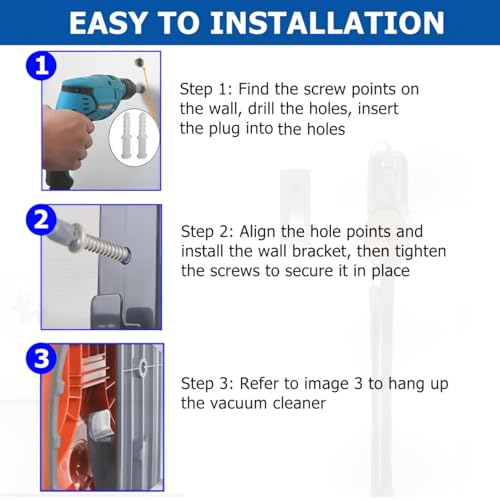 EASY TO INSTALLATION

1

Step 1: Find the screw points on the wall, drill the holes, insert the plug into the holes

2

Step 2: Align the hole points and install the wall bracket, then tighten the screws to secure it in place

3

Step 3: Refer to image 3 to hang up the vacuum cleaner