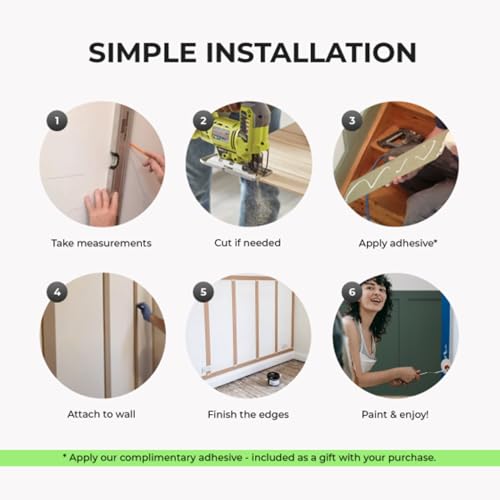 SIMPLE INSTALLATION

1
Take measurements

2
Cut if needed

3
Apply adhesive*

4
Attach to wall

5
Finish the edges

6
Paint & enjoy!

* Apply our complimentary adhesive - included as a gift with your purchase.