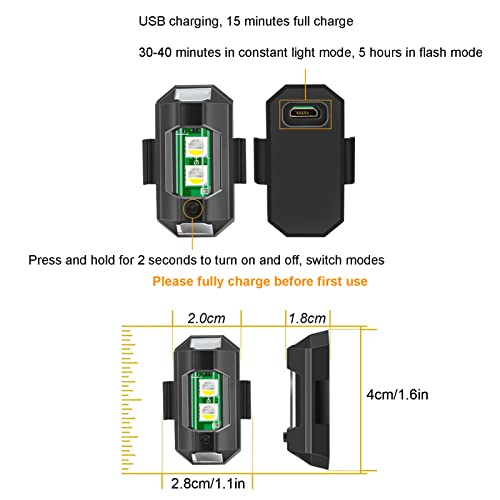 USB charging, 15 minutes full charge

30-40 minutes in constant light mode, 5 hours in flash mode

Press and hold for 2 seconds to turn on and off, switch modes

Please fully charge before first use

2.0cm

1.8cm

4cm/1.6in

2.8cm/1.1in