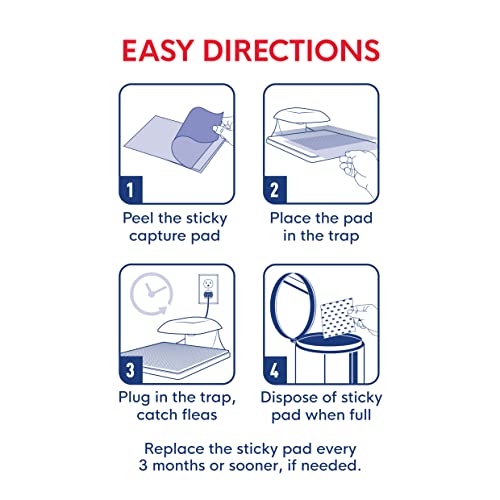 EASY DIRECTIONS

1
Peel the sticky capture pad

2
Place the pad in the trap

3
Plug in the trap, catch fleas

4
Dispose of sticky pad when full

Replace the sticky pad every 3 months or sooner, if needed.