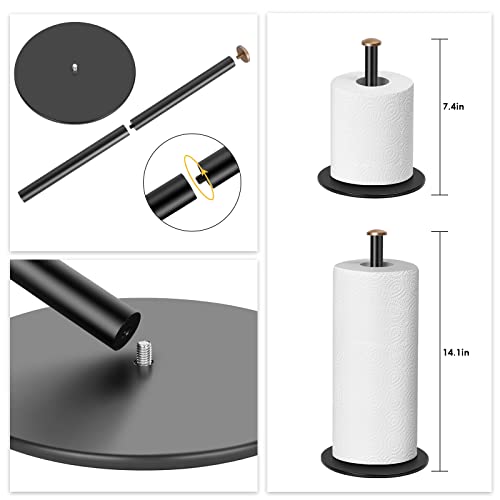 7.4in

14.1in