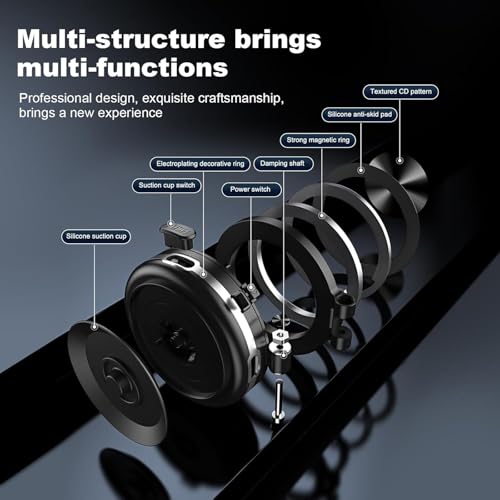 Multi-structure brings multi-functions

Professional design, exquisite craftsmanship, brings a new experience

Textured CD pattern

Silicone anti-skid pad

Strong magnetic ring

Electroplating decorative ring

Damping shaft

Suction cup switch

Power switch

Silicone suction cup