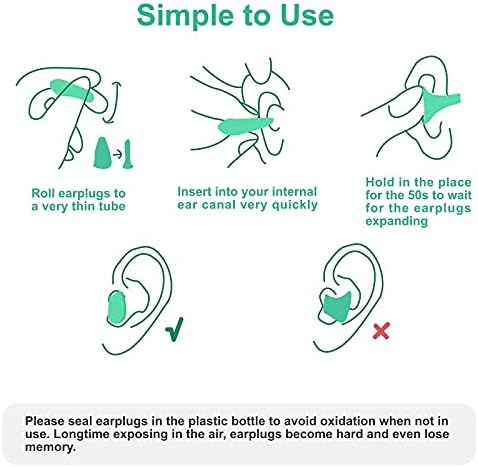 Simple to Use

Roll earplugs to a very thin tube

Insert into your internal ear canal very quickly

Hold in the place for the 50s to wait for the earplugs expanding

Please seal earplugs in the plastic bottle to avoid oxidation when not in use. Longtime exposing in the air, earplugs become hard and even lose memory.