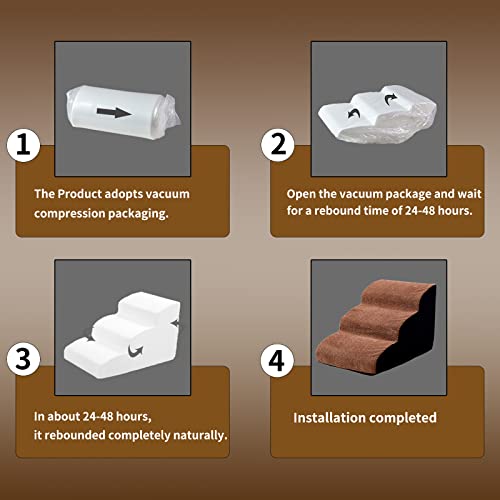 1

The Product adopts vacuum compression packaging.

2

Open the vacuum package and wait for a rebound time of 24-48 hours.

3

In about 24-48 hours, it rebounded completely naturally.

4

Installation completed