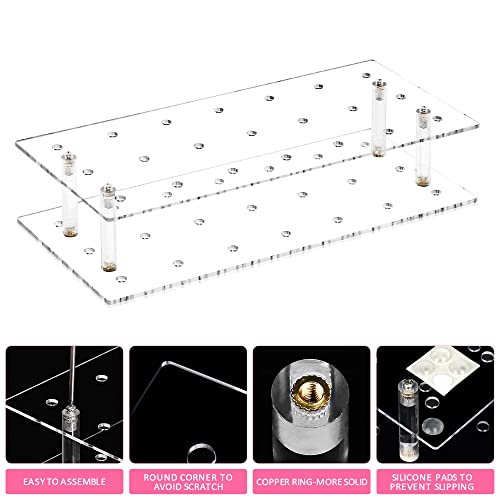 EASY TO ASSEMBLE

ROUND CORNER TO AVOID SCRATCH

COPPER RING-MORE SOLID

SILICONE PADS TO PREVENT SLIPPING