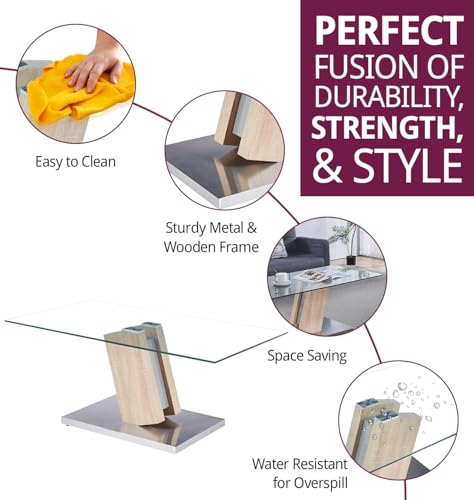 PERFECT FUSION OF DURABILITY, STRENGTH, & STYLE

Easy to Clean

Sturdy Metal & Wooden Frame

Space Saving

Water Resistant for Overspill