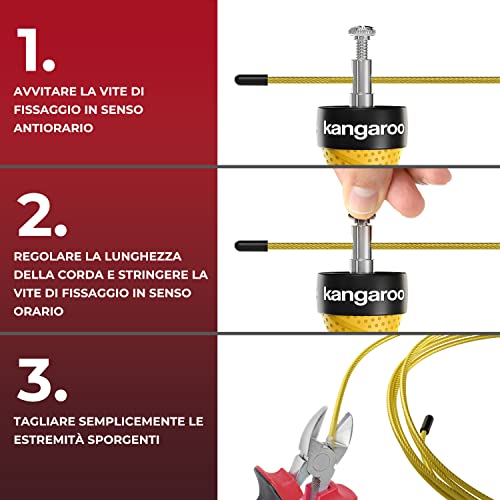 1.

AVVITARE LA VITE DI FISSAGGIO IN SENSO ANTIORARIO

kangaroo

2.

REGOLARE LA LUNGHEZZA DELLA CORDA E STRINGERE LA VITE DI FISSAGGIO IN SENSO ORARIO

kangaroo

3.

TAGLIARE SEMPLICEMENTE LE ESTREMITÀ SPORGENTI