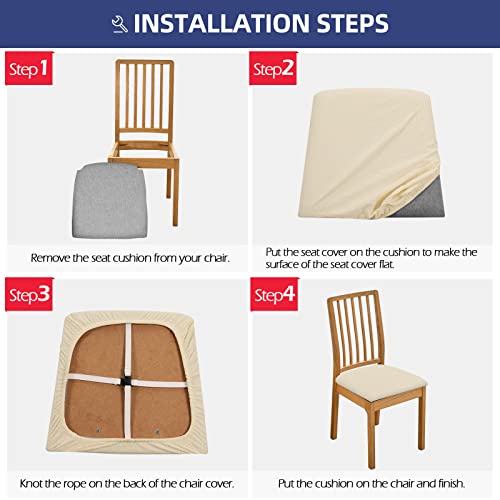 INSTALLATION STEPS

Step1

Remove the seat cushion from your chair.

Step2

Put the seat cover on the cushion to make the surface of the seat cover flat.

Step3

Knot the rope on the back of the chair cover.

Step4

Put the cushion on the chair and finish.